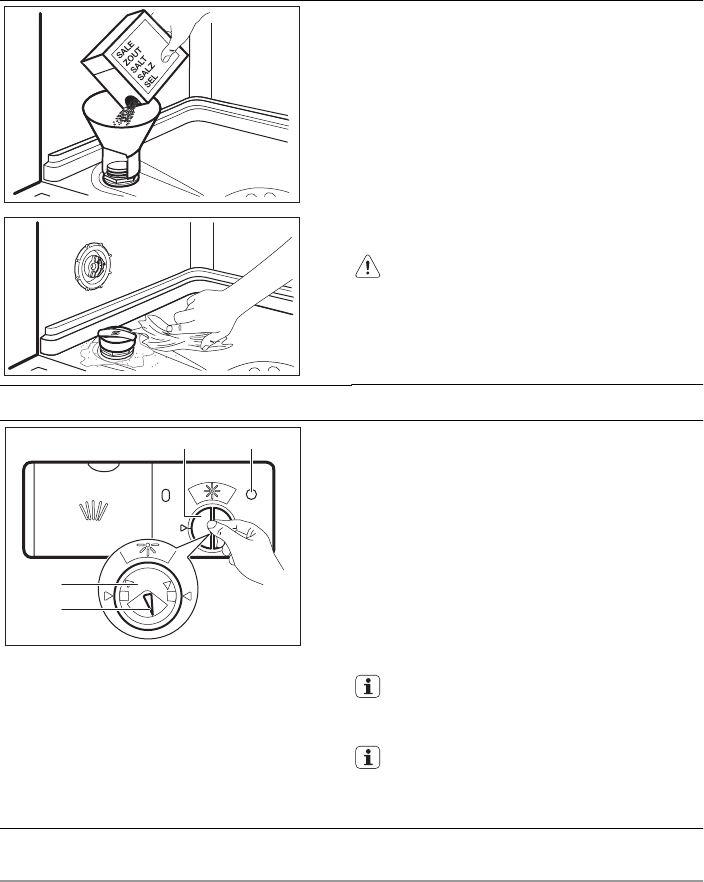 SALE
ZOUT
SALT
SALZ
SEL