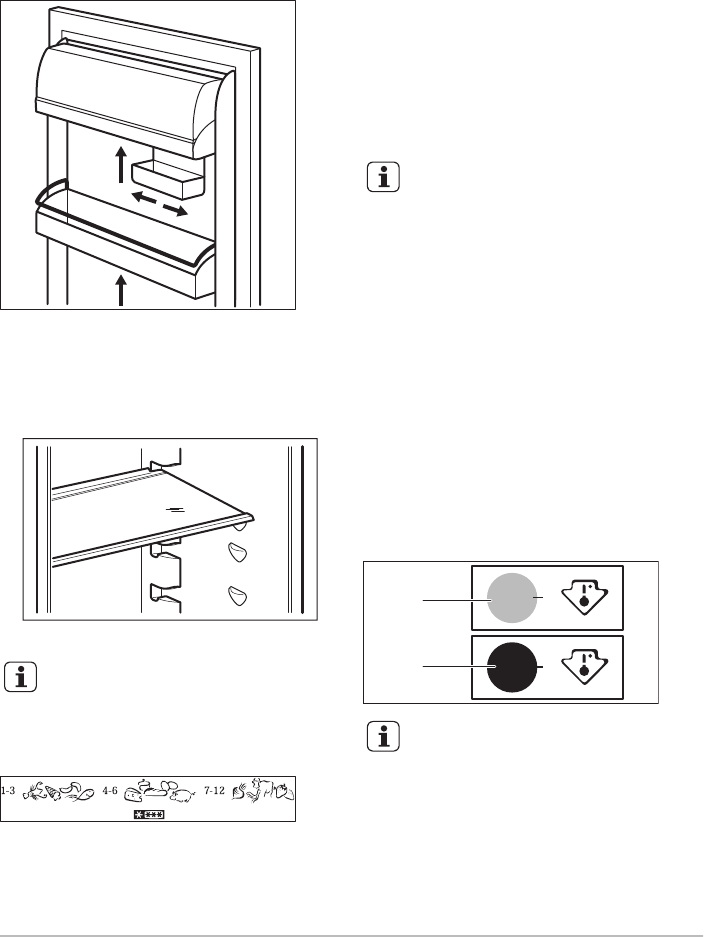 1-3 4-6 7-12